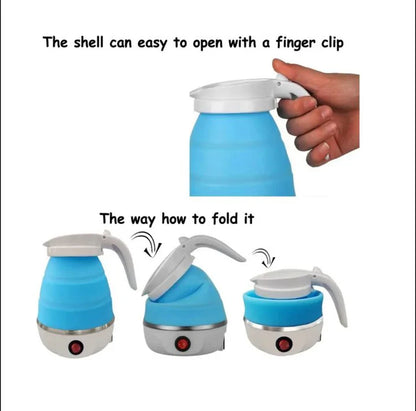 The shell can easy to open with a finger clip

The way how to fold it